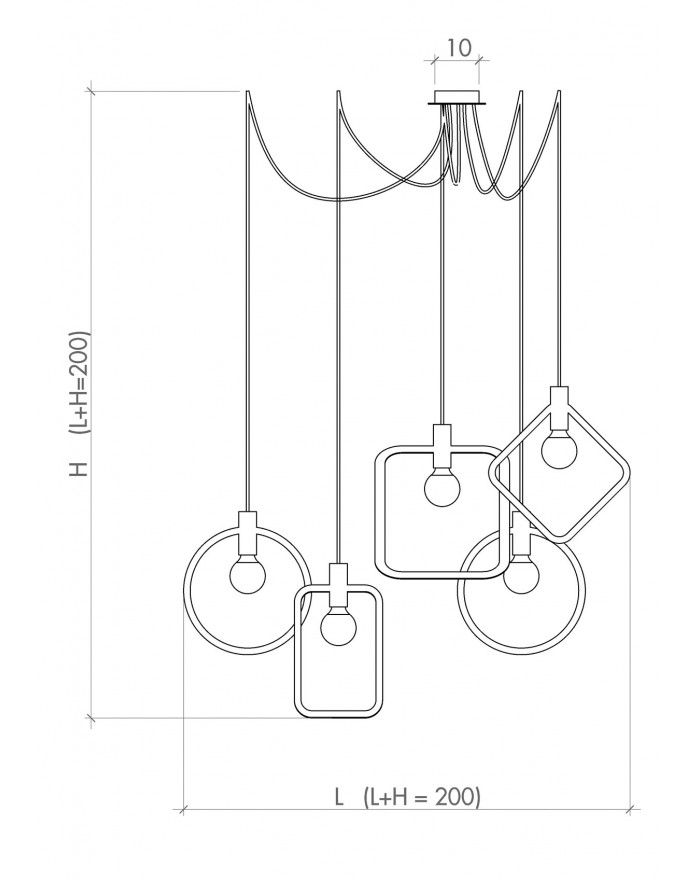 10

H (L+H=200)

L (L+H = 200)